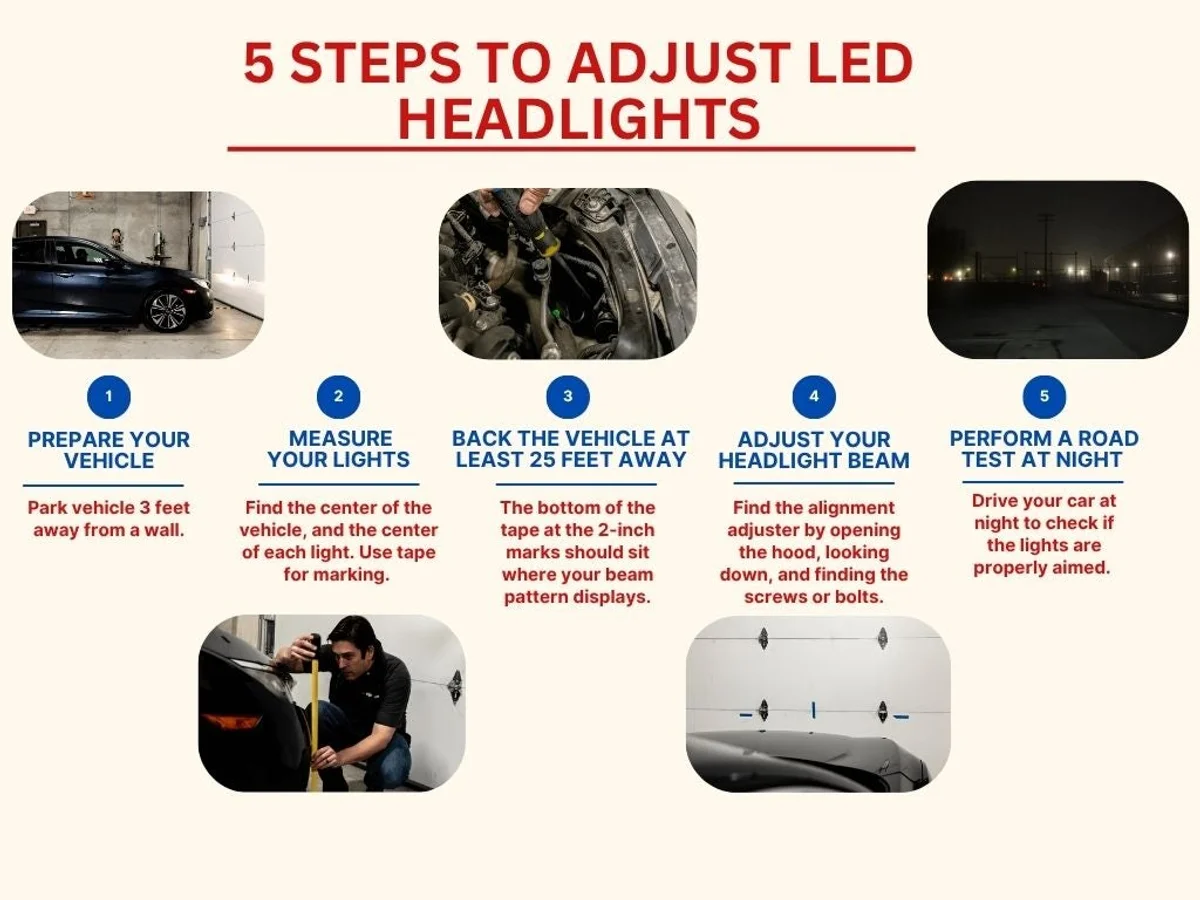 5 STEPS TO ADJUST LED HEADLIGHTS

1
PREPARE YOUR VEHICLE
Park vehicle 3 feet away from a wall.

2
MEASURE YOUR LIGHTS
Find the center of the vehicle, and the center of each light. Use tape for marking.

3
BACK THE VEHICLE AT LEAST 25 FEET AWAY
The bottom of the tape at the 2-inch marks should sit where your beam pattern displays.

4
ADJUST YOUR HEADLIGHT BEAM
Find the alignment adjuster by opening the hood, looking down, and finding the screws or bolts.

5
PERFORM A ROAD TEST AT NIGHT
Drive your car at night to check if the lights are properly aimed.